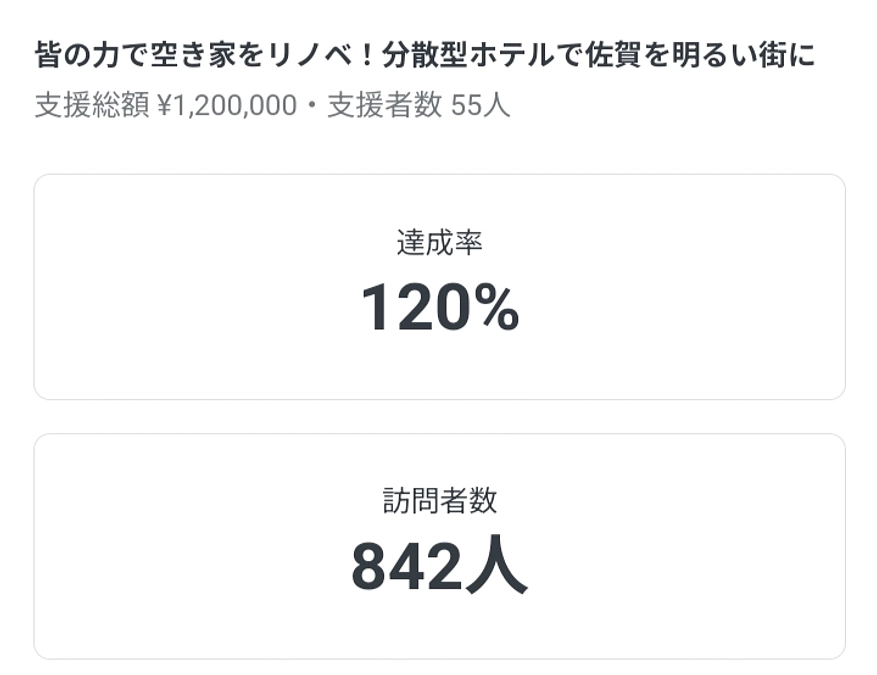 皆の力で空き家をリノベ！分散型ホテルで佐賀を明るい街に
支援総額 ¥1,200,000・支援者数 55人

達成率
120%

訪問者数
842人