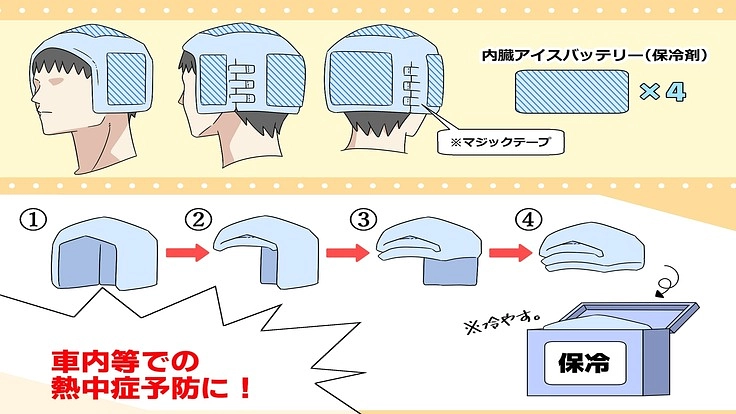 内臓アイスバッテリー（保冷剤）

×4

※マジックテープ

①

②

③

④

※冷やす。

保冷

車内等での
熱中症予防に！