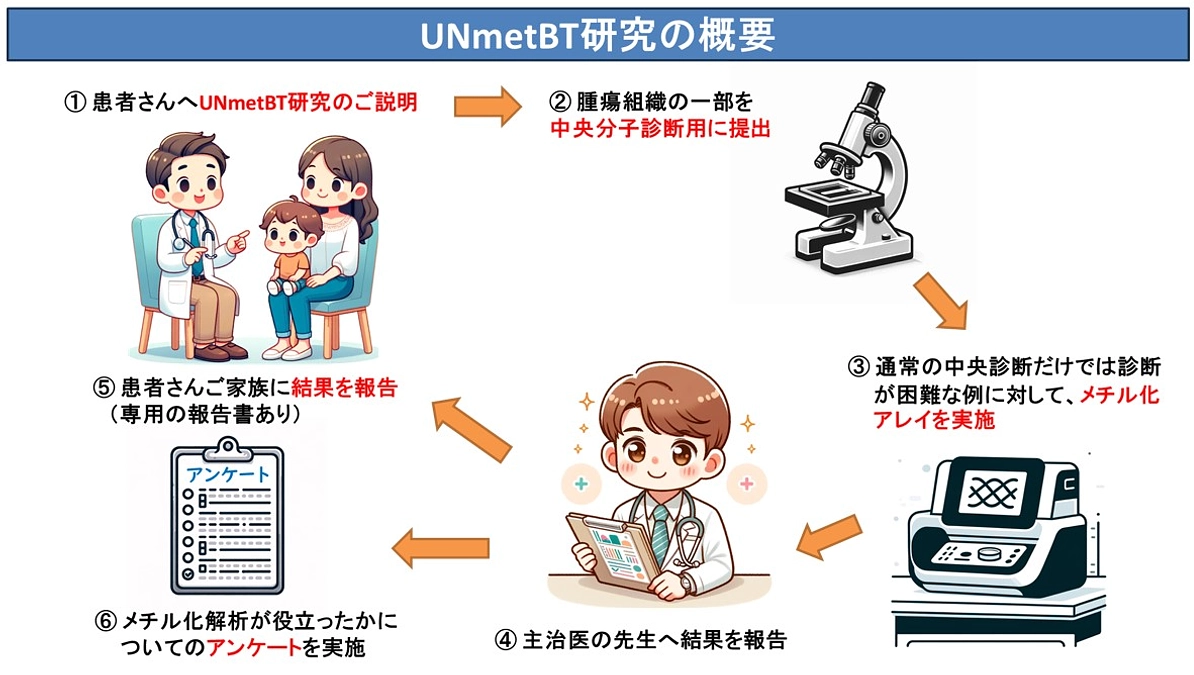 UNmetBT研究の概要

① 患者さんへUNmetBT研究のご説明

② 腫瘍組織の一部を中央分子診断用に提出

③ 通常の中央診断だけでは診断が困難な例に対して、メチル化アレイを実施

④ 主治医の先生へ結果を報告

⑤ 患者さんご家族に結果を報告（専用の報告書あり）

アンケート

⑥ メチル化解析が役立ったかについてのアンケートを実施