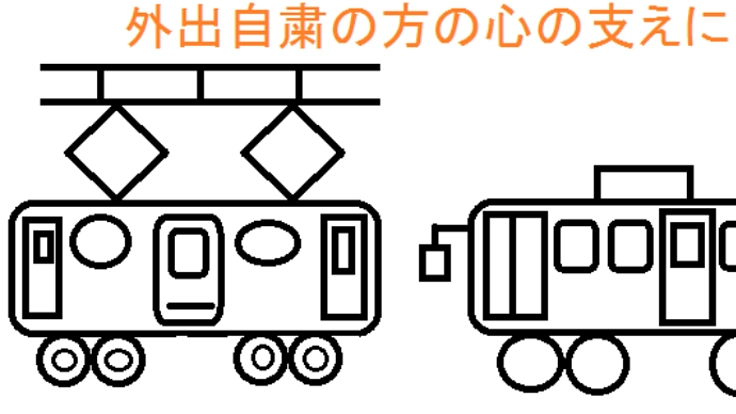 外出自粛の方の心の支えに