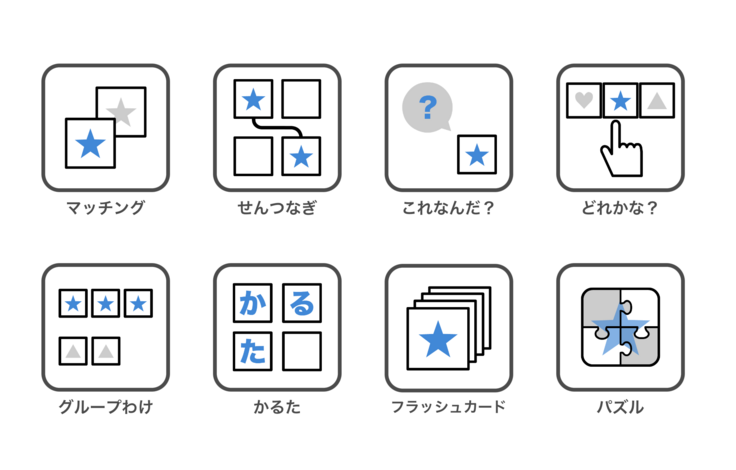 マッチング

せんつなぎ

?

これなんだ？

どれかな？

グループわけ

か る
た

かるた

フラッシュカード

パズル