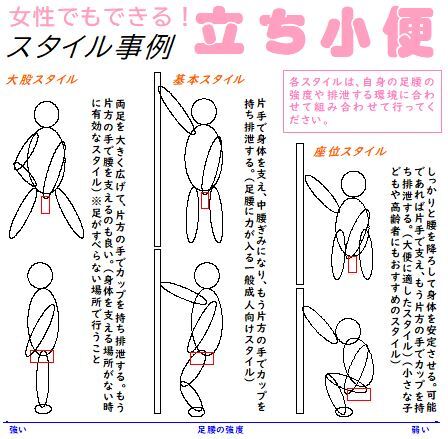 女性でもできる！
スタイル事例
立ち小便

各スタイルは、自身の足腰の強度や排泄する環境に合わせて組み合わせて行ってください。

大股スタイル

両足を大きく広げて、片方の手でカップを持ち排泄する。もう片方の手で腰を支えるのも良い。（身体を支える場所がない時に有効なスタイル）※足がすべらない場所で行うこと

基本スタイル

片手で身体を支え、中腰ぎみになり、もう片方の手でカップを持ち排泄する。（足腰に力が入る一般成人向けスタイル）

座位スタイル

しっかりと腰を降ろして身体を安定させる。可能であれば片手で支え、もう片方の手でカップを持ち排泄する。（大便に適したスタイル）（小さな子どもや高齢者にもおすすめのスタイル）

強い
足腰の強度
弱い