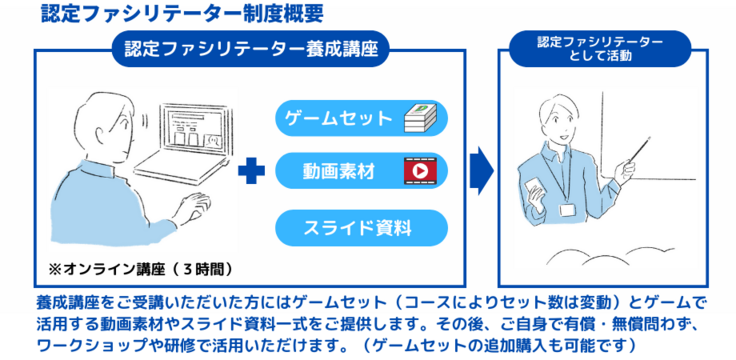 認定ファシリテーター制度概要

認定ファシリテーター養成講座

ゲームセット

動画素材

スライド資料

※オンライン講座（３時間）

認定ファシリテーターとして活動

養成講座をご受講いただいた方にはゲームセット（コースによりセット数は変動）とゲームで活用する動画素材やスライド資料一式をご提供します。その後、ご自身で有償・無償問わず、ワークショップや研修で活用いただけます。（ゲームセットの追加購入も可能です）