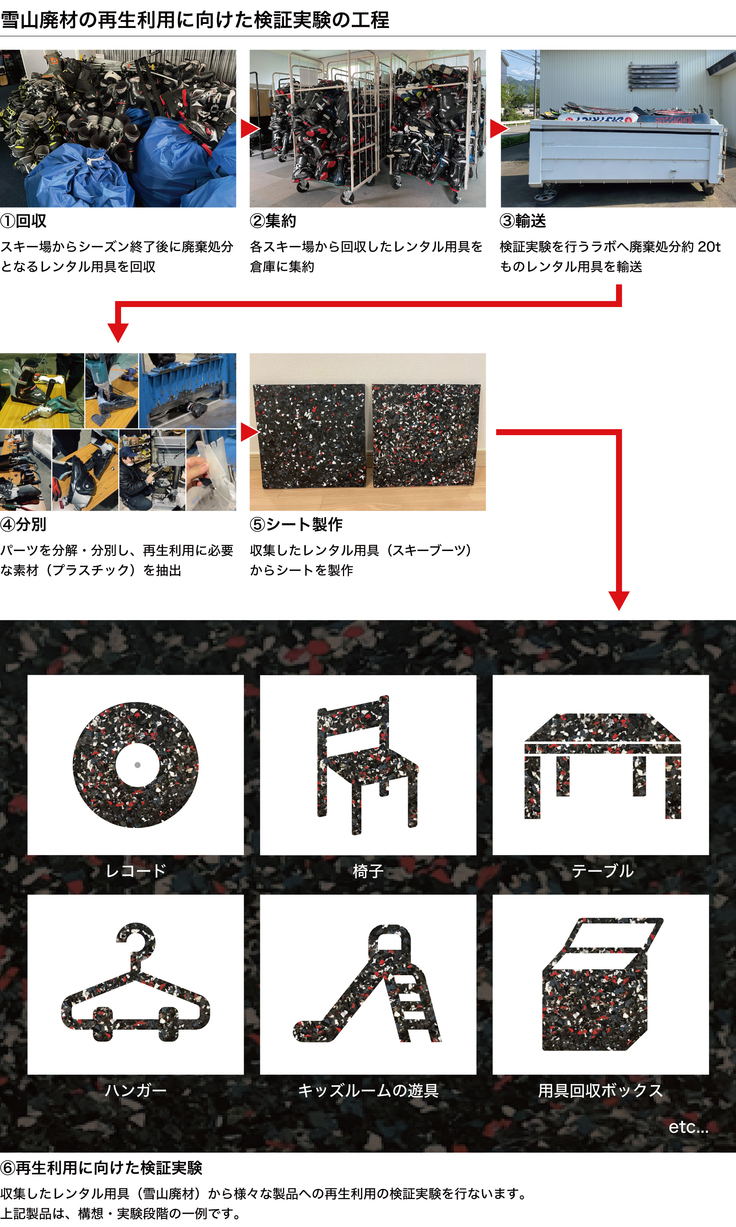 雪山廃材の再生利用に向けた検証実験の工程

①回収
スキー場からシーズン終了後に廃棄処分となるレンタル用具を回収

②集約
各スキー場から回収したレンタル用具を倉庫に集約

③輸送
検証実験を行うラボへ廃棄処分約 20t ものレンタル用具を輸送

④分別
パーツを分解・分別し、再生利用に必要な素材（プラスチック）を抽出

⑤シート製作
収集したレンタル用具（スキーブーツ）からシートを製作

レコード

椅子

テーブル

ハンガー

キッズルームの遊具

用具回収ボックス

etc...

⑥再生利用に向けた検証実験
収集したレンタル用具（雪山廃材）から様々な製品への再生利用の検証実験を行ないます。
上記製品は、構想・実験段階の一例です。