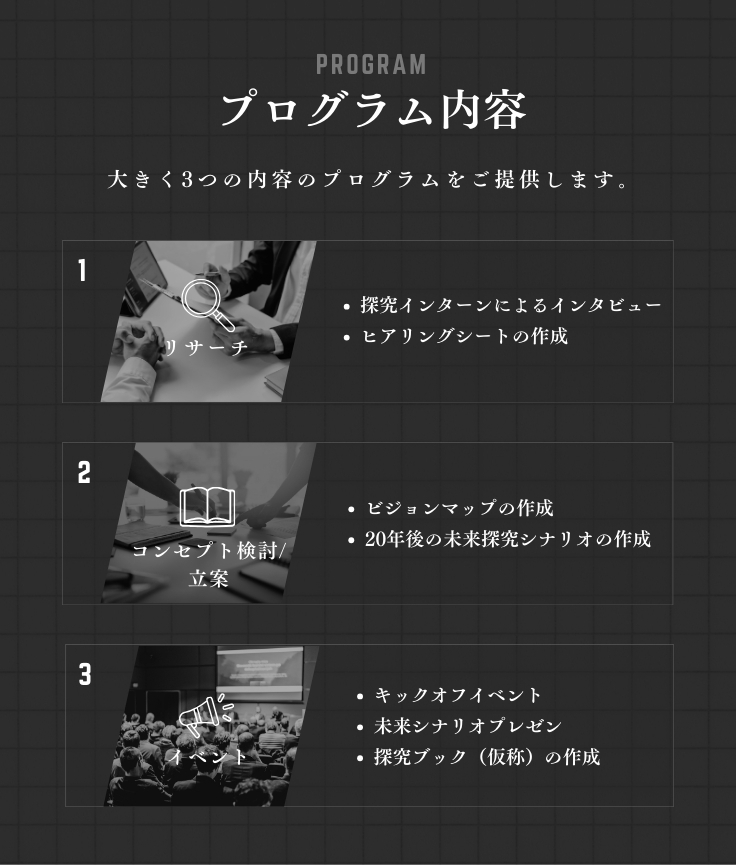 PROGRAM

プログラム内容

大きく3つの内容のプログラムをご提供します。

1

リサーチ

• 探究インターンによるインタビュー
• ヒアリングシートの作成

2

コンセプト検討/立案

• ビジョンマップの作成
• 20年後の未来探究シナリオの作成

3

イベント

• キックオフイベント
• 未来シナリオプレゼン
• 探究ブック（仮称）の作成