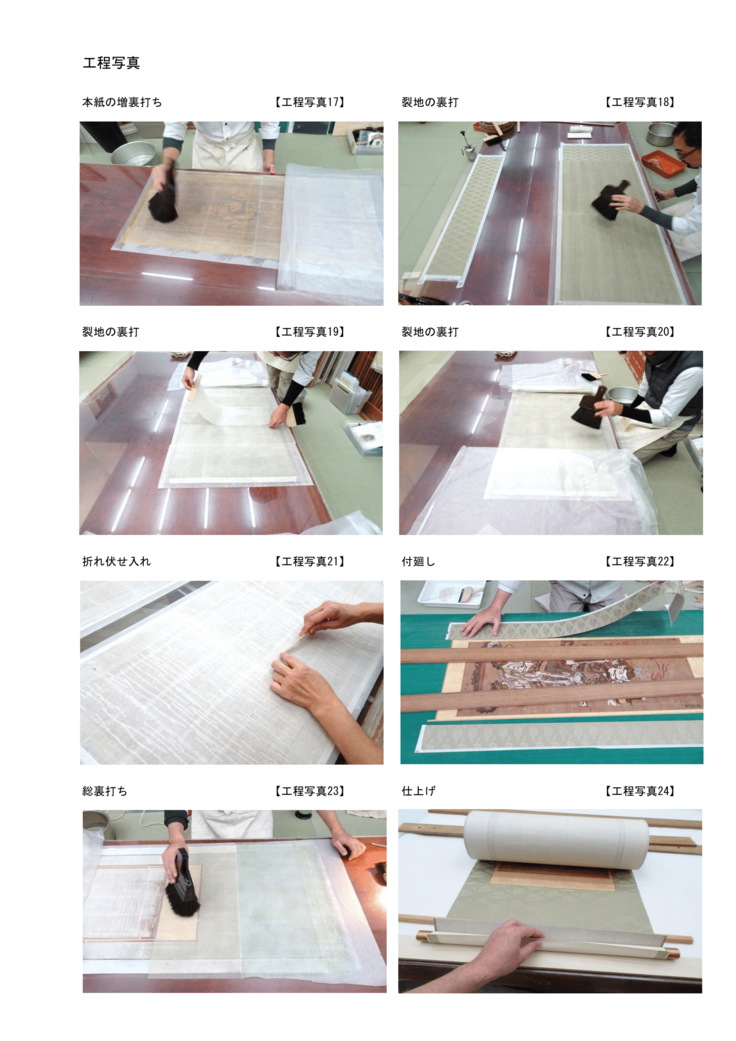 工程写真

本紙の増裏打ち 【工程写真17】

裂地の裏打 【工程写真18】

裂地の裏打 【工程写真19】

裂地の裏打 【工程写真20】

折れ伏せ入れ 【工程写真21】

付廻し 【工程写真22】

総裏打ち 【工程写真23】

仕上げ 【工程写真24】