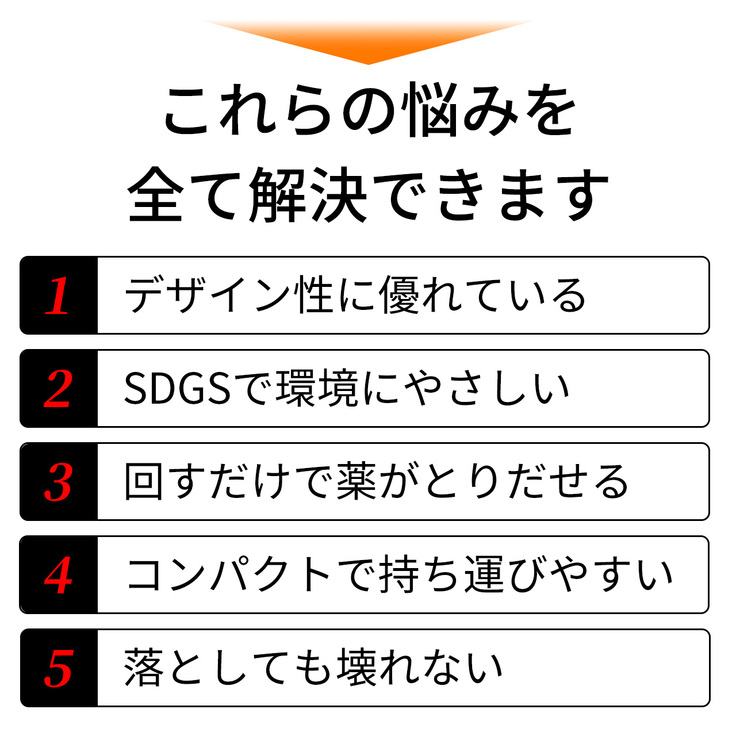 これらの悩みを
全て解決できます

1 デザイン性に優れている

2 SDGSで環境にやさしい

3 回すだけで薬がとりだせる

4 コンパクトで持ち運びやすい

5 落としても壊れない