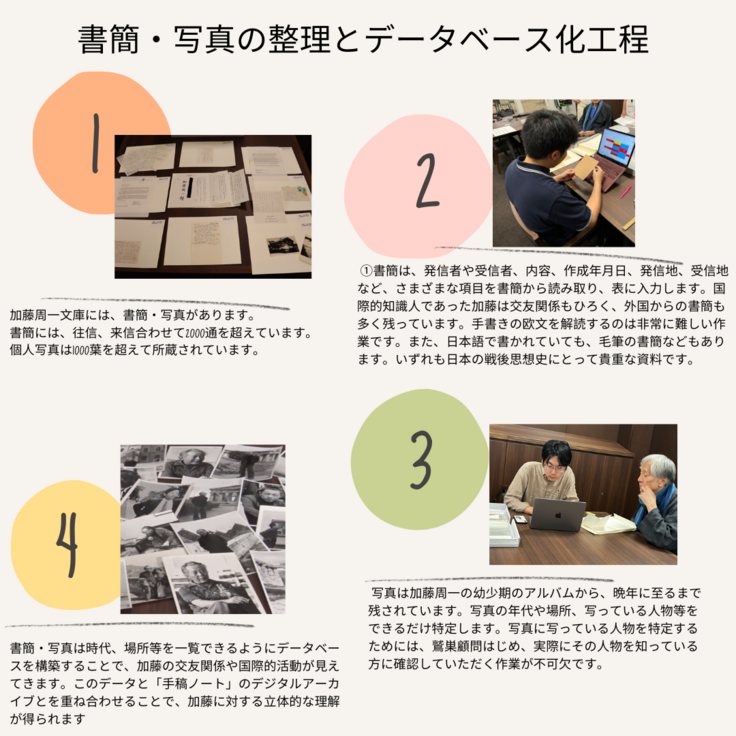 書簡・写真の整理とデータベース化工程

1

加藤周一文庫には、書簡・写真があります。
書簡には、往信、来信合わせて2000通を超えています。
個人写真は1000葉を超えて所蔵されています。

2

①書簡は、発信者や受信者、内容、作成年月日、発信地、受信地など、さまざまな項目を書簡から読み取り、表に入力します。国際的知識人であった加藤は交友関係もひろく、外国からの書簡も多く残っています。手書きの欧文を解読するのは非常に難しい作業です。また、日本語で書かれていても、毛筆の書簡などもあります。いずれも日本の戦後思想史にとって貴重な資料です。

3

写真は加藤周一の幼少期のアルバムから、晩年に至るまで残されています。写真の年代や場所、写っている人物等をできるだけ特定します。写真に写っている人物を特定するためには、鷲巣顧問はじめ、実際にその人物を知っている方に確認していただく作業が不可欠です。

4

書簡・写真は時代、場所等を一覧できるようにデータベースを構築することで、加藤の交友関係や国際的活動が見えてきます。このデータと「手稿ノート」のデジタルアーカイブとを重ね合わせることで、加藤に対する立体的な理解が得られます