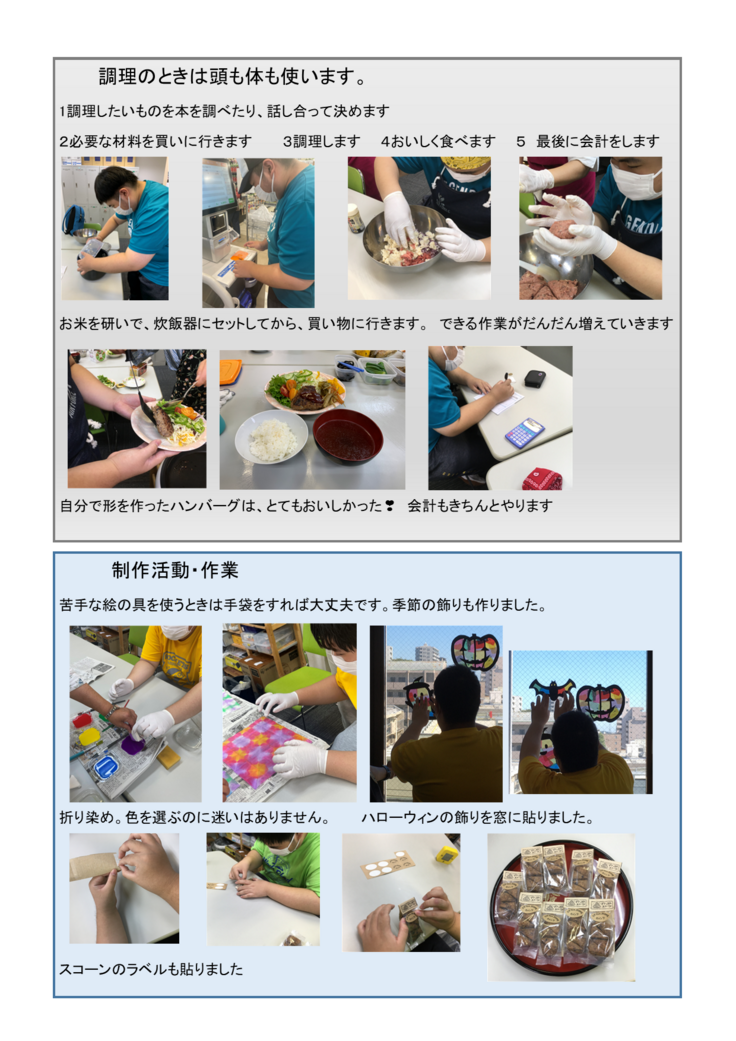 調理のときは頭も体も使います。

1調理したいものを本を調べたり、話し合って決めます

2必要な材料を買いに行きます　3調理します　4おいしく食べます　5 最後に会計をします

お米を研いで、炊飯器にセットしてから、買い物に行きます。 できる作業がだんだん増えていきます

自分で形を作ったハンバーグは、とてもおいしかった❣ 会計もきちんとやります

制作活動・作業

苦手な絵の具を使うときは手袋をすれば大丈夫です。季節の飾りも作りました。

折り染め。色を選ぶのに迷いはありません。　ハローウィンの飾りを窓に貼りました。

スコーンのラベルも貼りました