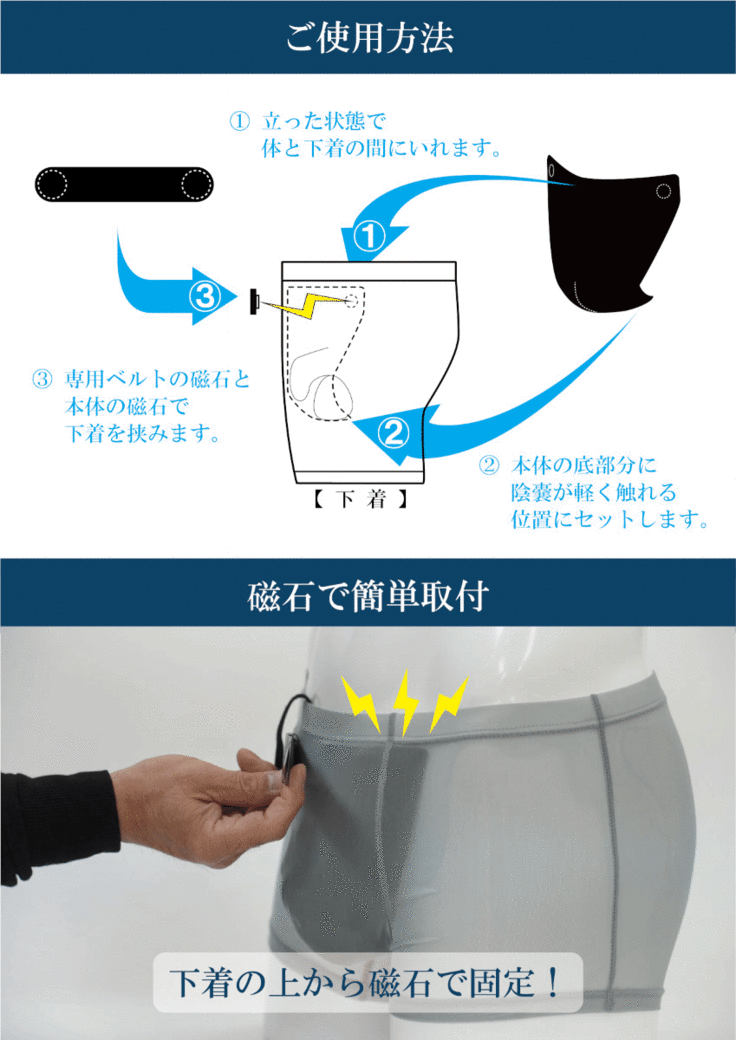 ご使用方法

① 立った状態で
体と下着の間にいれます。

①

③

③ 専用ベルトの磁石と
本体の磁石で
下着を挟みます。

②

② 本体の底部分に
陰嚢が軽く触れる
位置にセットします。

【 下 着 】

磁石で簡単取付

下着の上から磁石で固定！