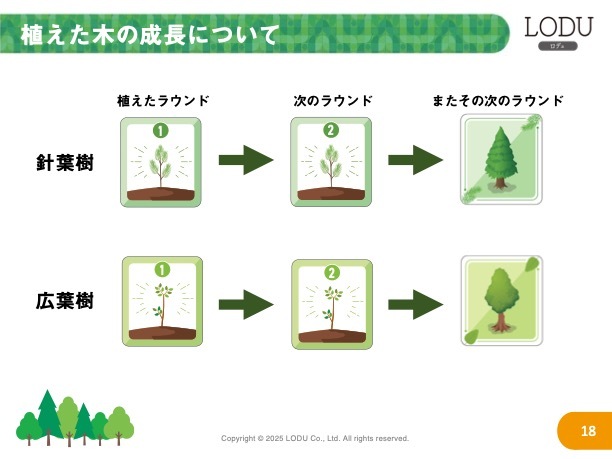 植えた木の成長について

LODU
ロデュ

植えたラウンド

次のラウンド

またその次のラウンド

針葉樹

1

2

広葉樹

1

2

Copyright © 2025 LODU Co., Ltd. All rights reserved.

18