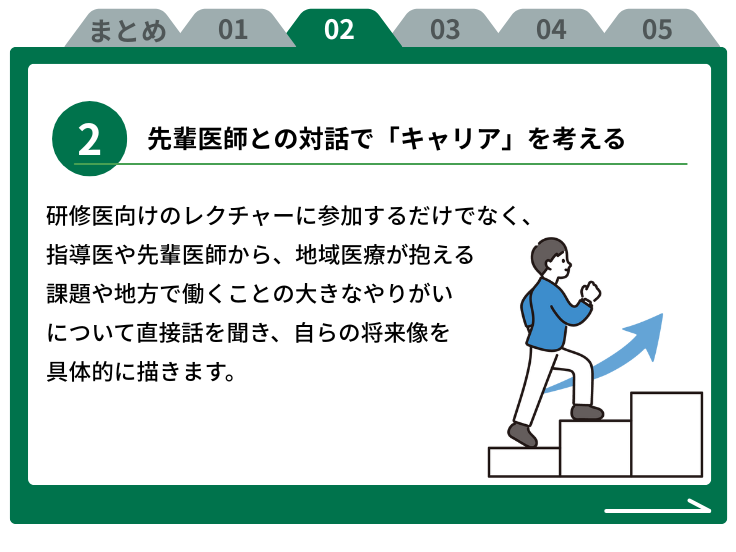 まとめ 01 02 03 04 05

2 先輩医師との対話で「キャリア」を考える

研修医向けのレクチャーに参加するだけでなく、指導医や先輩医師から、地域医療が抱える課題や地方で働くことの大きなやりがいについて直接話を聞き、自らの将来像を具体的に描きます。