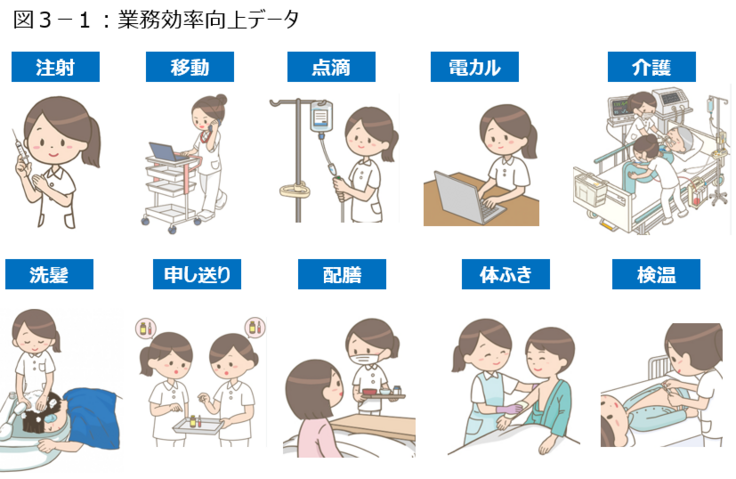 図３－１：業務効率向上データ

注射

移動

点滴

電カル

介護

洗髪

申し送り

配膳

体ふき

検温