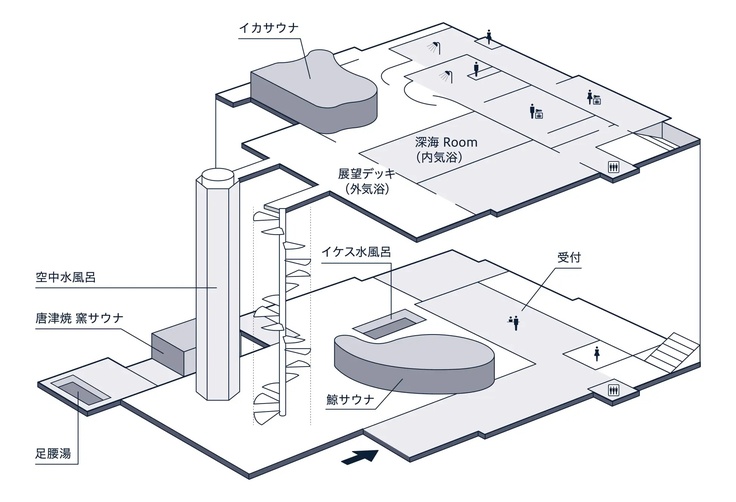 イカサウナ

深海 Room
（内気浴）

展望デッキ
（外気浴）

イケス水風呂

受付

空中水風呂

唐津焼 窯サウナ

鯨サウナ

足腰湯