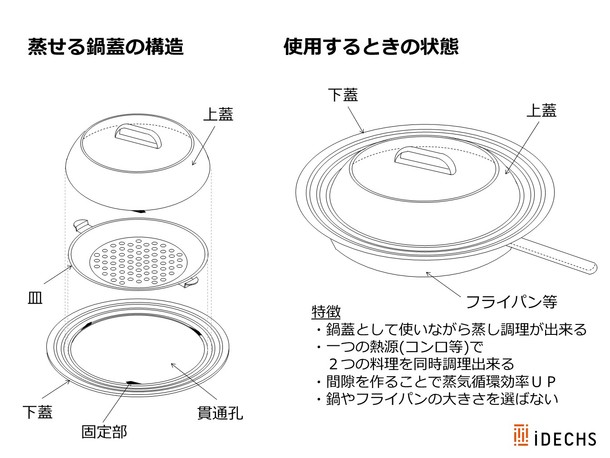 蒸せる鍋蓋の構造

上蓋

皿

下蓋

固定部

貫通孔

使用するときの状態

下蓋

上蓋

フライパン等

特徴
・鍋蓋として使いながら蒸し調理が出来る
・一つの熱源(コンロ等)で
２つの料理を同時調理出来る
・間隙を作ることで蒸気循環効率ＵＰ
・鍋やフライパンの大きさを選ばない

iDECHS