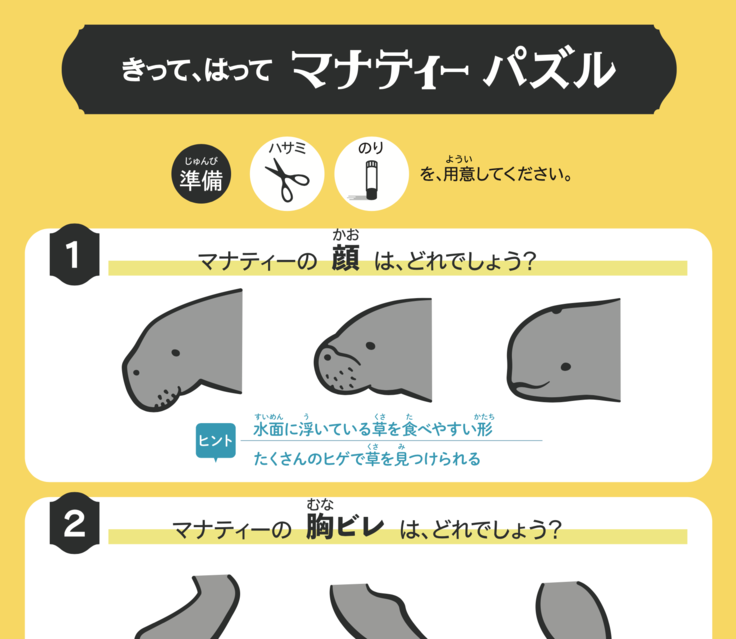 きって、はって マナティー パズル

じゅんび
準備

ハサミ

のり

ようい
を、用意してください。

1

かお
マナティーの 顔 は、どれでしょう?

ヒント

すいめん う くさ た かたち
水面に浮いている草を食べやすい形

くさ み
たくさんのヒゲで草を見つけられる

2

むな
マナティーの 胸ビレ は、どれでしょう?