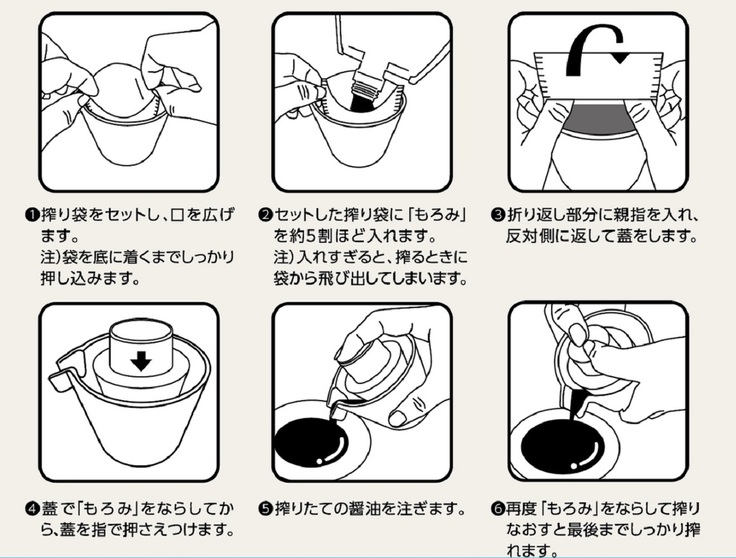 ❶搾り袋をセットし、口を広げます。
注)袋を底に着くまでしっかり押し込みます。

❷セットした搾り袋に「もろみ」を約5割ほど入れます。
注)入れすぎると、搾るときに袋から飛び出してしまいます。

❸折り返し部分に親指を入れ、反対側に返して蓋をします。

❹蓋で「もろみ」をならしてから、蓋を指で押さえつけます。

❺搾りたての醤油を注ぎます。

❻再度「もろみ」をならして搾りなおすと最後までしっかり搾れます。