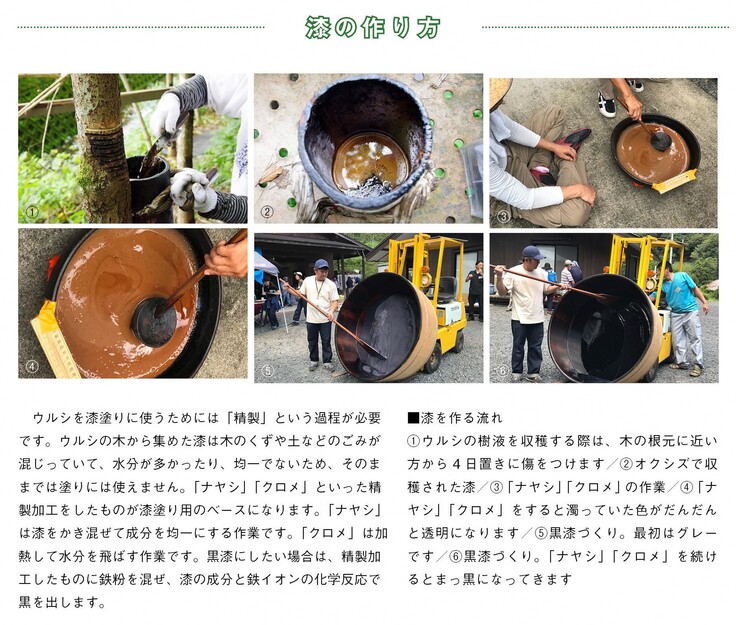 漆の作り方

①

②

③

④

⑤

⑥

ウルシを漆塗りに使うためには「精製」という過程が必要です。ウルシの木から集めた漆は木のくずや土などのごみが混じっていて、水分が多かったり、均一でないため、そのままでは塗りには使えません。「ナヤシ」「クロメ」といった精製加工をしたものが漆塗り用のベースになります。「ナヤシ」は漆をかき混ぜて成分を均一にする作業です。「クロメ」は加熱して水分を飛ばす作業です。黒漆にしたい場合は、精製加工したものに鉄粉を混ぜ、漆の成分と鉄イオンの化学反応で黒を出します。

■漆を作る流れ
①ウルシの樹液を収穫する際は、木の根元に近い方から４日置きに傷をつけます／②オクシズで収穫された漆／③「ナヤシ」「クロメ」の作業／④「ナヤシ」「クロメ」をすると濁っていた色がだんだんと透明になります／⑤黒漆づくり。最初はグレーです／⑥黒漆づくり。「ナヤシ」「クロメ」を続けるとまっ黒になってきます