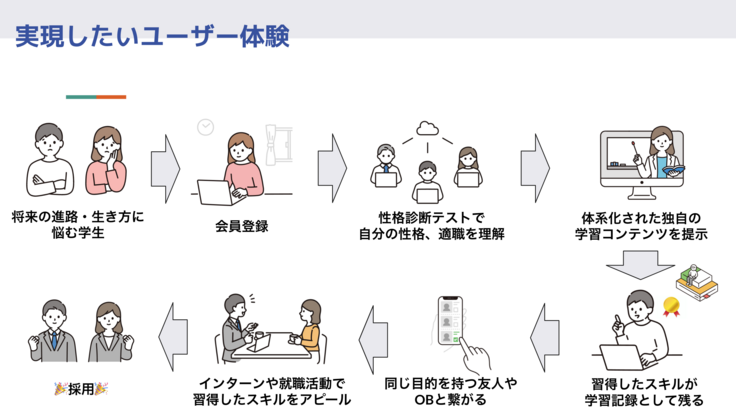 実現したいユーザー体験

将来の進路・生き方に悩む学生

会員登録

性格診断テストで自分の性格、適職を理解

体系化された独自の学習コンテンツを提示

習得したスキルが学習記録として残る

同じ目的を持つ友人やOBと繋がる

インターンや就職活動で習得したスキルをアピール

🎉採用🎉