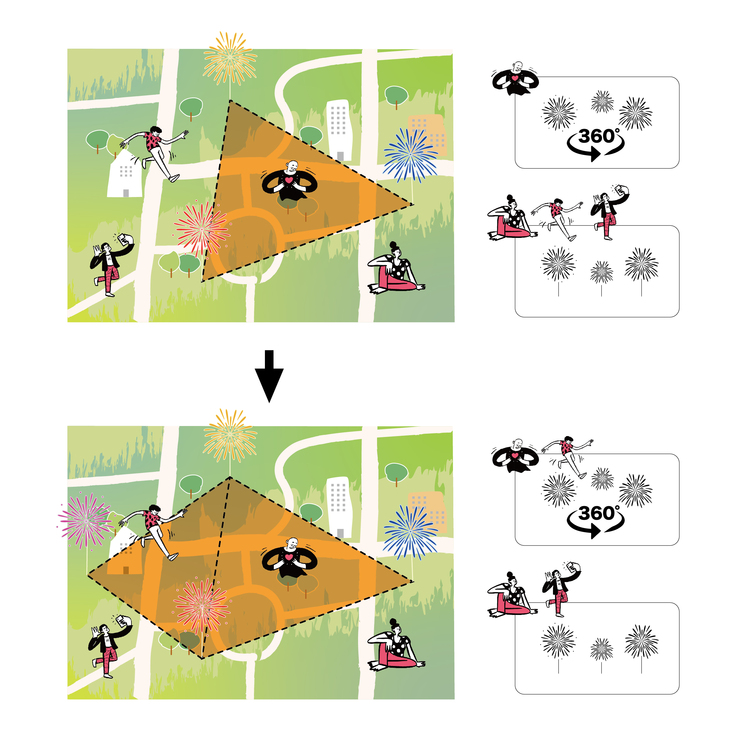 360°

360°