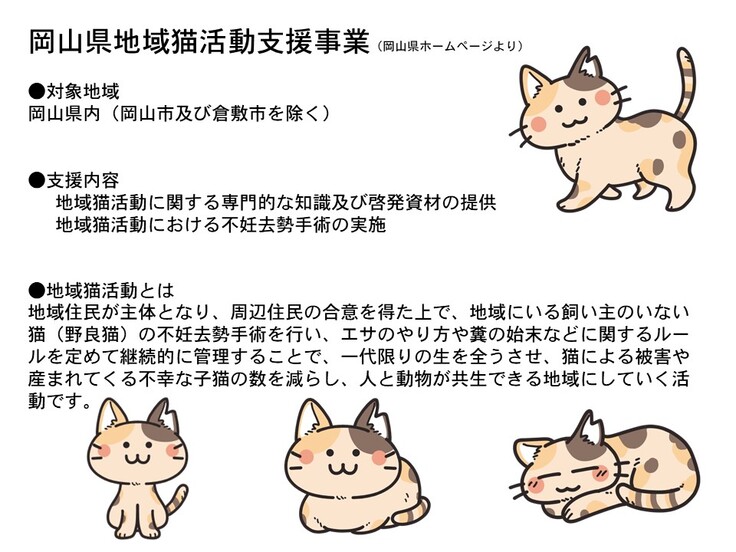 岡山県地域猫活動支援事業（岡山県ホームページより）

●対象地域
岡山県内（岡山市及び倉敷市を除く）

●支援内容
地域猫活動に関する専門的な知識及び啓発資材の提供
地域猫活動における不妊去勢手術の実施

●地域猫活動とは
地域住民が主体となり、周辺住民の合意を得た上で、地域にいる飼い主のいない猫（野良猫）の不妊去勢手術を行い、エサのやり方や糞の始末などに関するルールを定めて継続的に管理することで、一代限りの生を全うさせ、猫による被害や産まれてくる不幸な子猫の数を減らし、人と動物が共生できる地域にしていく活動です。