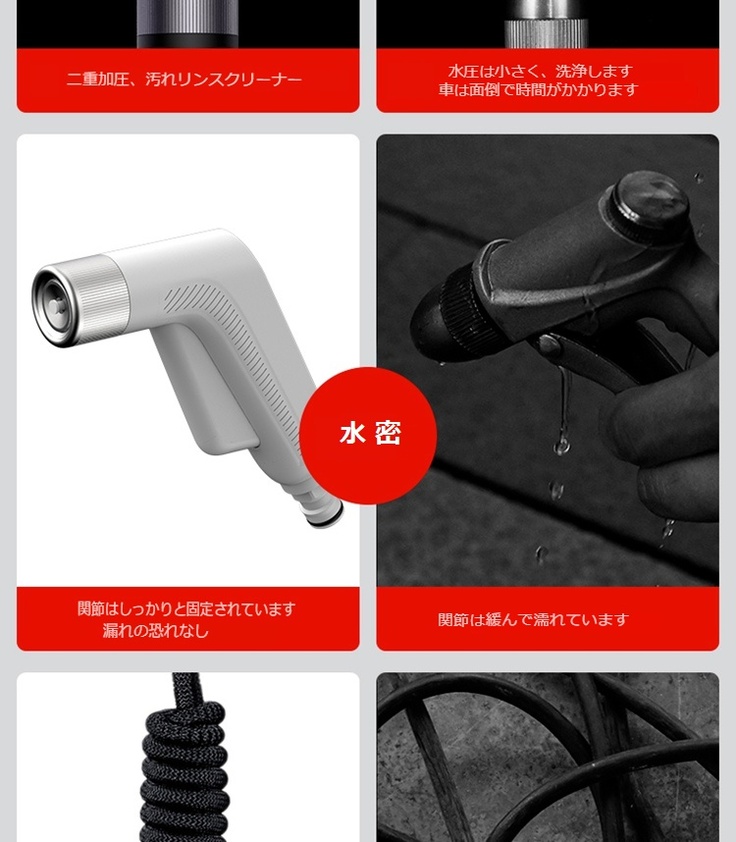 二重加圧、汚れリンスクリーナー

水圧は小さく、洗浄します
車は面倒で時間がかかります

水密

関節はしっかりと固定されています
漏れの恐れなし

関節は緩んで濡れています