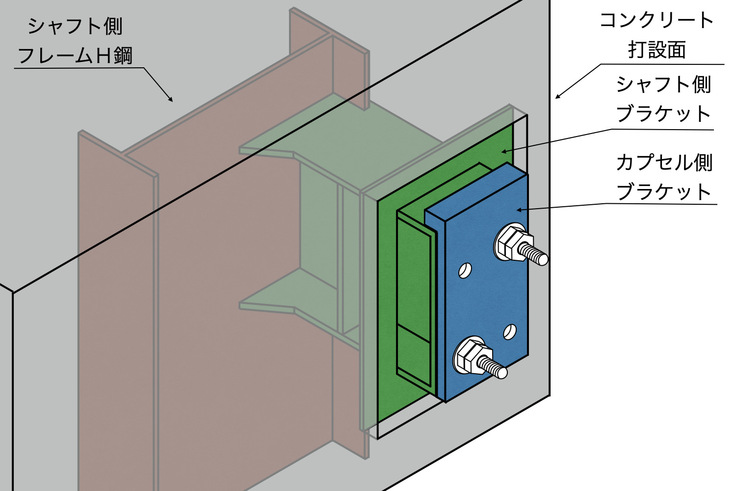 シャフト側
フレームＨ鋼

コンクリート
打設面

シャフト側
ブラケット

カプセル側
ブラケット